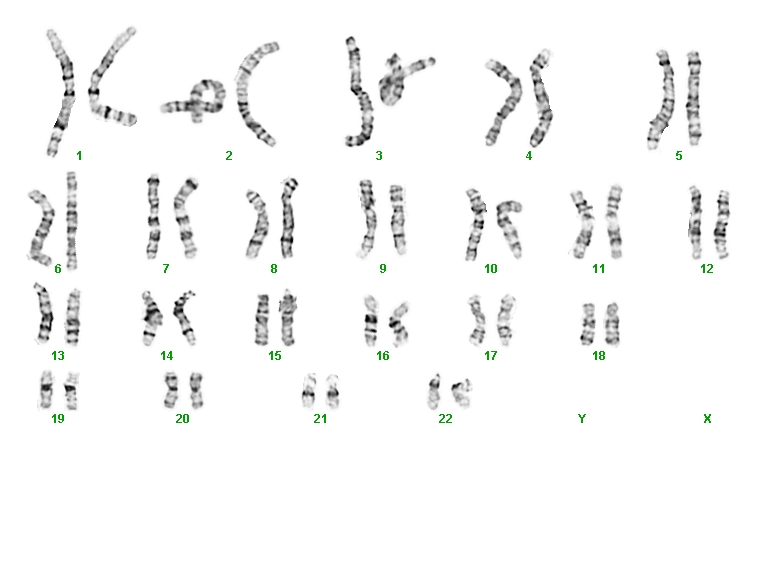 1 2 3 4 5

6 7 8 9 10 11 12

13 14 15 16 17 18

19 20 21 22 Y X