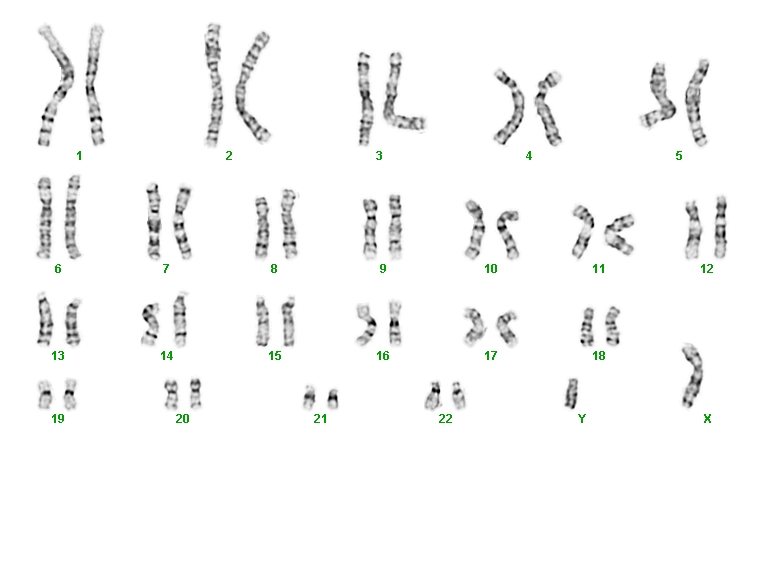 1 2 3 4 5

6 7 8 9 10 11 12

13 14 15 16 17 18

19 20 21 22 Y X