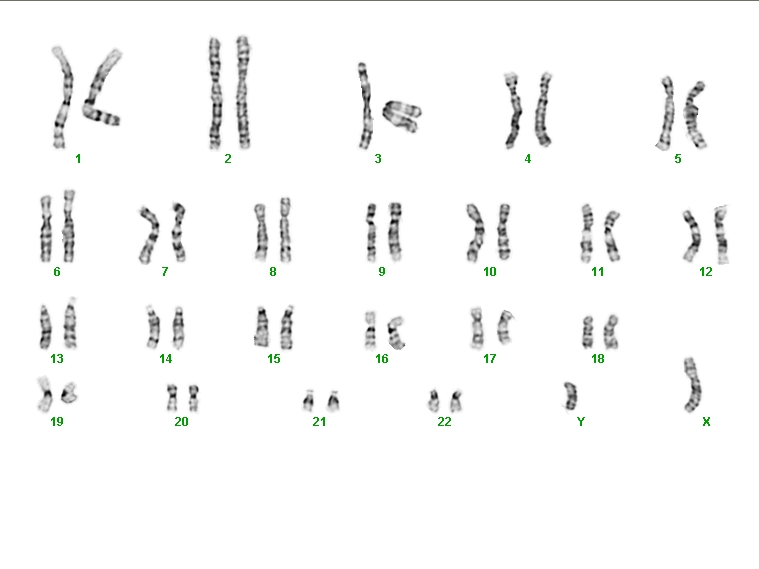 1 2 3 4 5

6 7 8 9 10 11 12

13 14 15 16 17 18

19 20 21 22 Y X