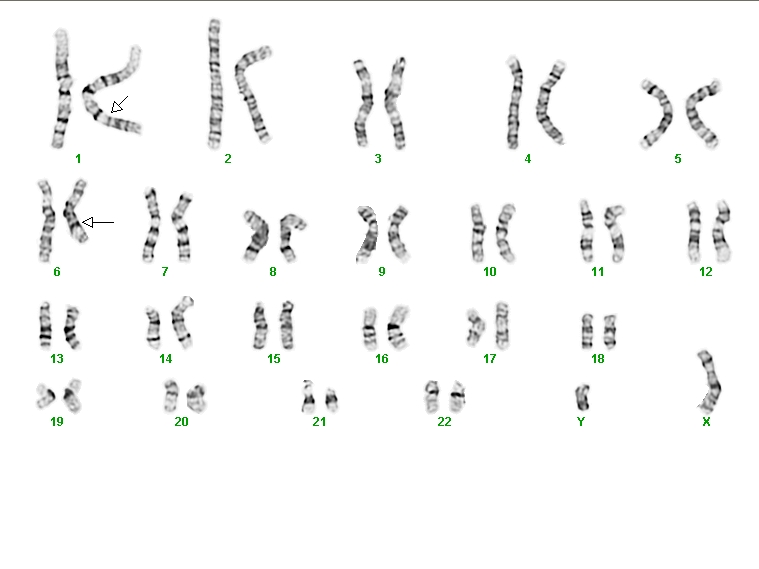 1 2 3 4 5

6 7 8 9 10 11 12

13 14 15 16 17 18

19 20 21 22 Y X