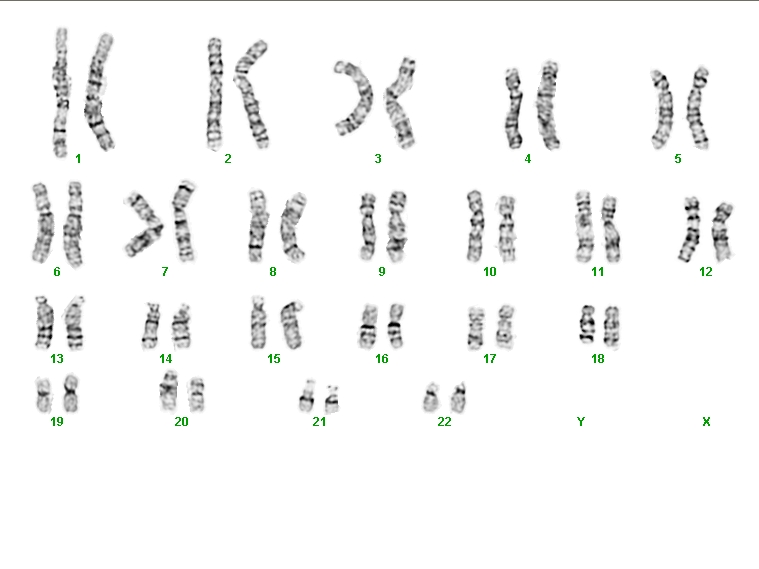 1 2 3 4 5

6 7 8 9 10 11 12

13 14 15 16 17 18

19 20 21 22 Y X