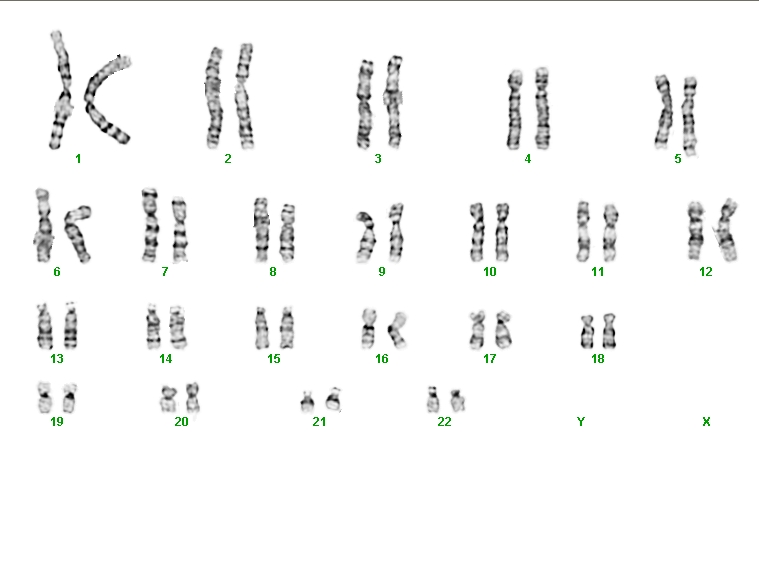 1 2 3 4 5

6 7 8 9 10 11 12

13 14 15 16 17 18

19 20 21 22 Y X