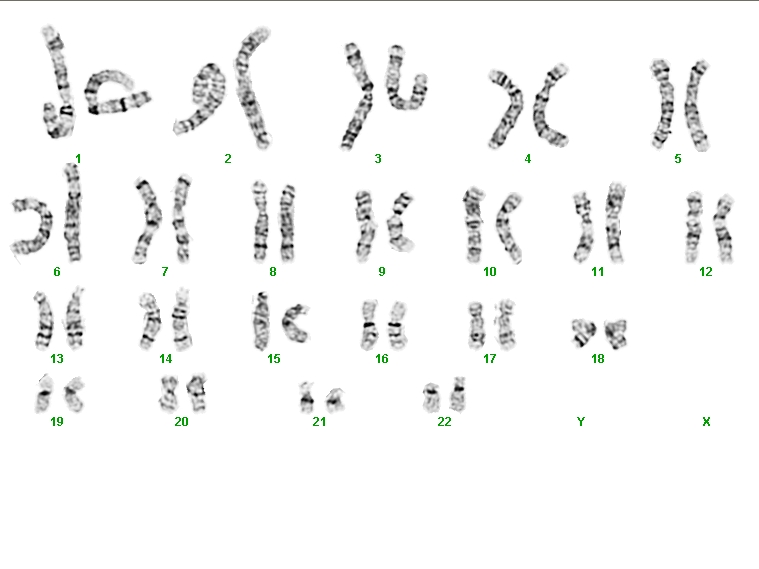 1 2 3 4 5
6 7 8 9 10 11 12
13 14 15 16 17 18
19 20 21 22 Y X