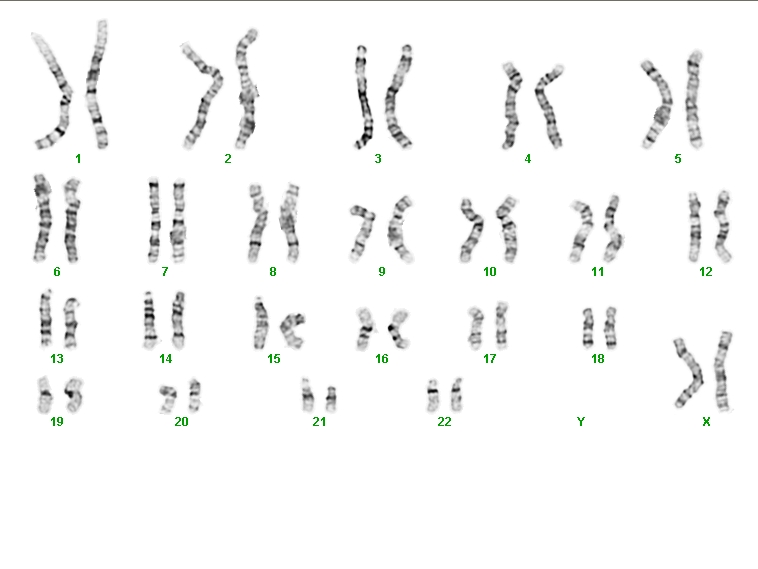 1 2 3 4 5

6 7 8 9 10 11 12

13 14 15 16 17 18

19 20 21 22 Y X