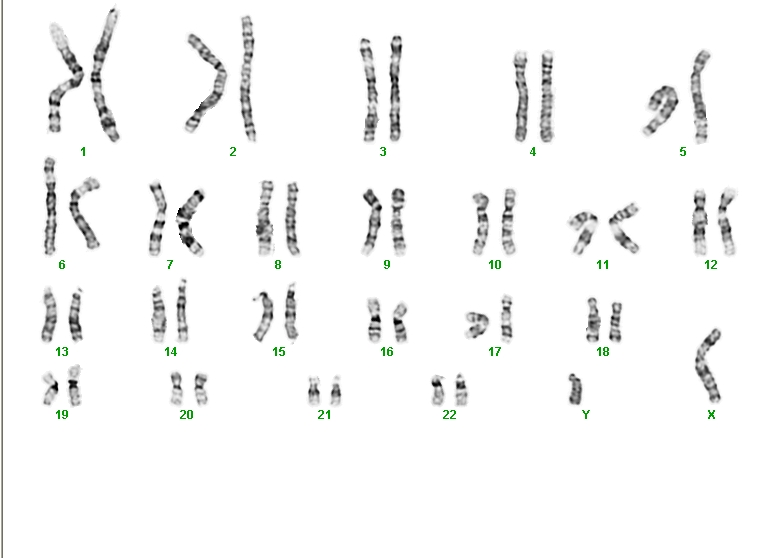 1 2 3 4 5

6 7 8 9 10 11 12

13 14 15 16 17 18

19 20 21 22 Y X