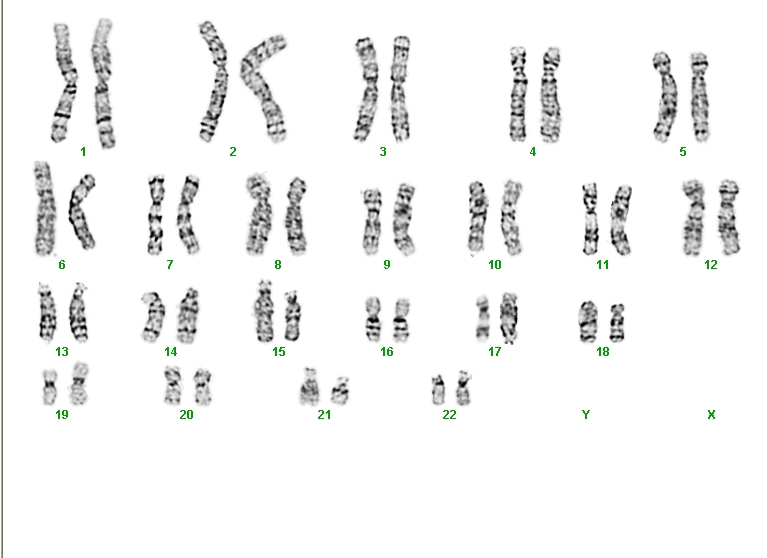 1 2 3 4 5

6 7 8 9 10 11 12

13 14 15 16 17 18

19 20 21 22 Y X