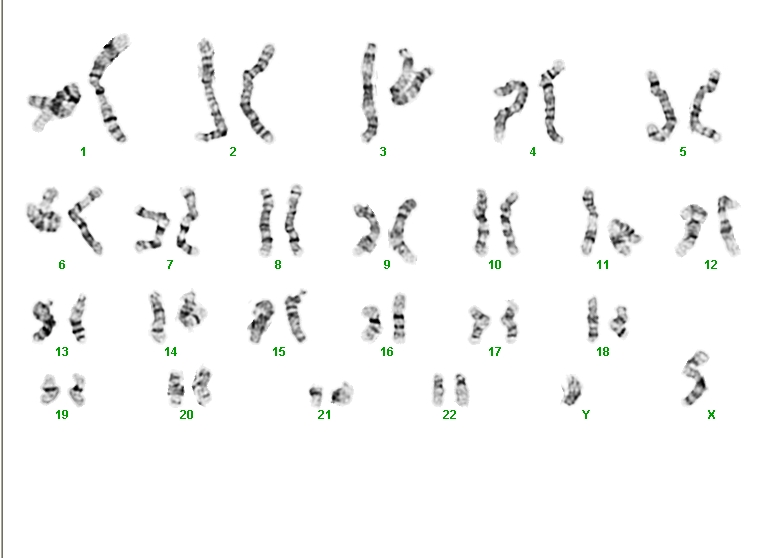 1 2 3 4 5

6 7 8 9 10 11 12

13 14 15 16 17 18

19 20 21 22 Y X