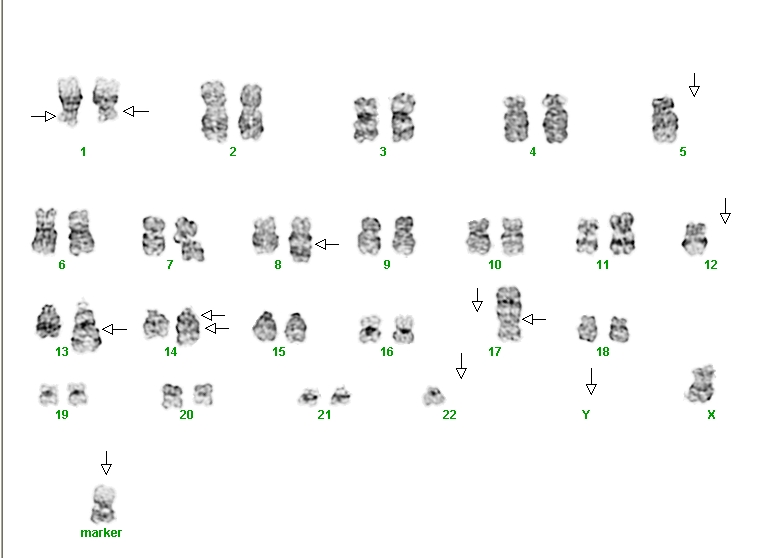 1 2 3 4 5

6 7 8 9 10 11 12

13 14 15 16 17 18

19 20 21 22 Y X

marker