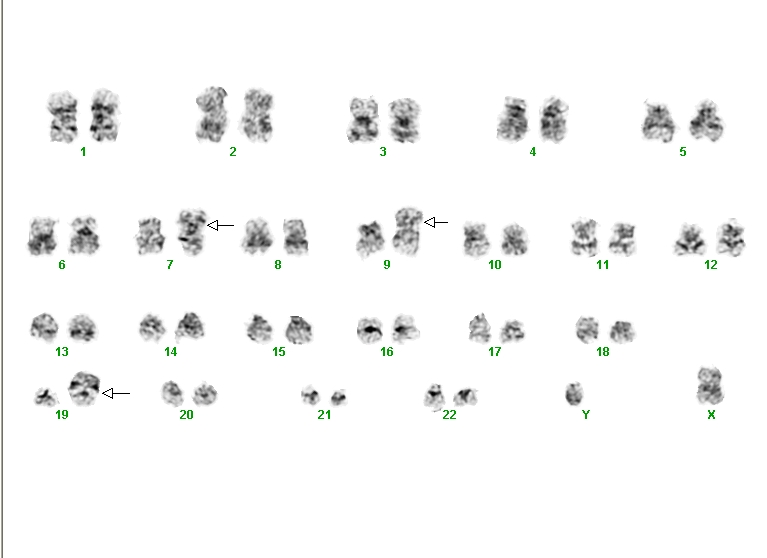 1 2 3 4 5

6 7 8 9 10 11 12

13 14 15 16 17 18

19 20 21 22 Y X