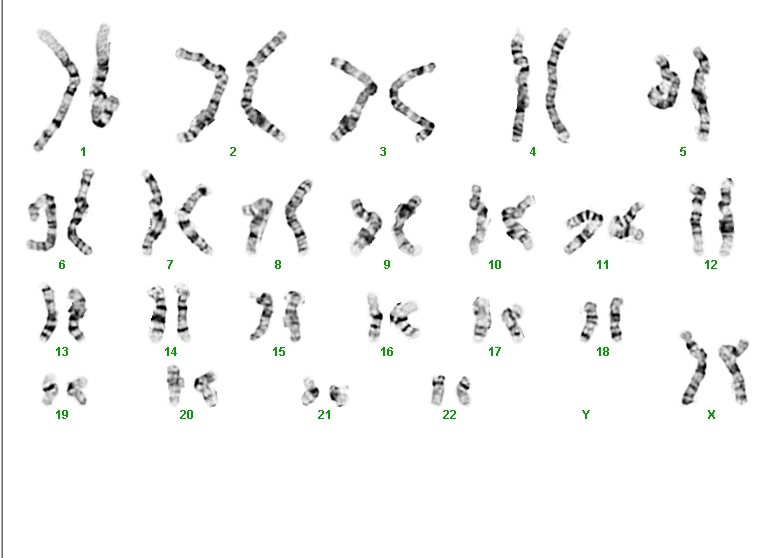 1 2 3 4 5

6 7 8 9 10 11 12

13 14 15 16 17 18

19 20 21 22 Y X