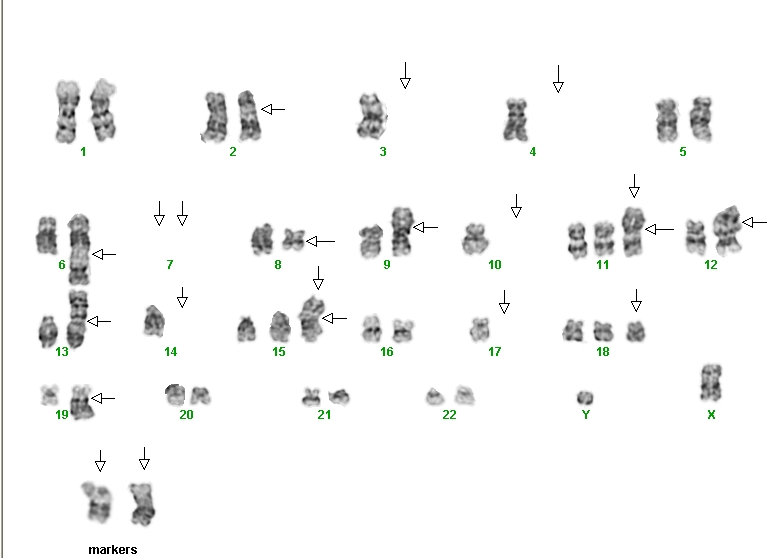 1 2 3 4 5

6 7 8 9 10 11 12

13 14 15 16 17 18

19 20 21 22 Y X

markers