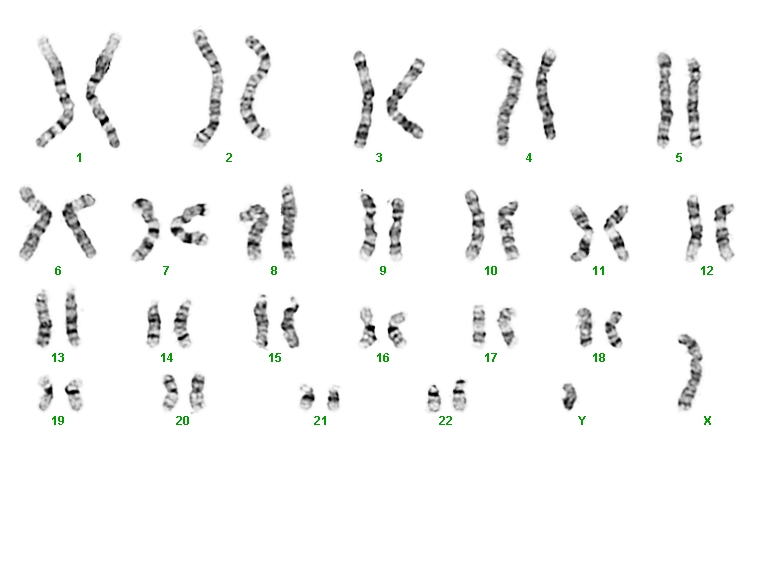 1 2 3 4 5

6 7 8 9 10 11 12

13 14 15 16 17 18

19 20 21 22 Y X