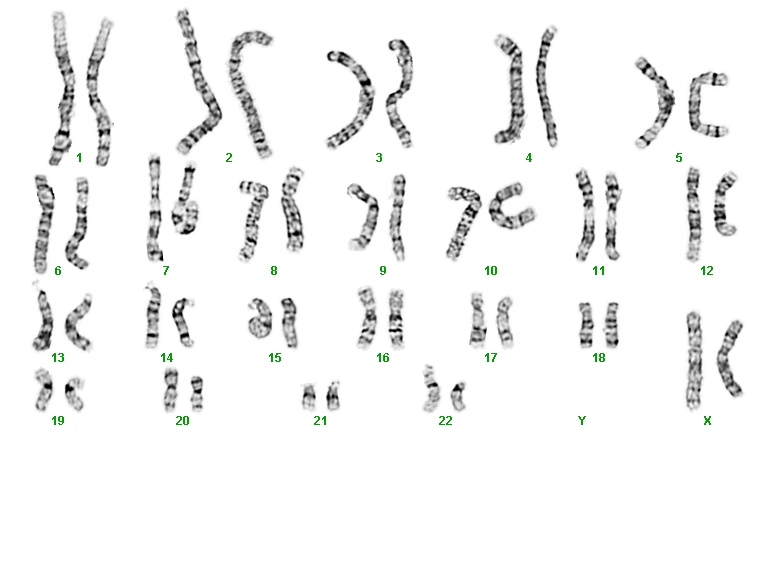 1 2 3 4 5

6 7 8 9 10 11 12

13 14 15 16 17 18

19 20 21 22 Y X