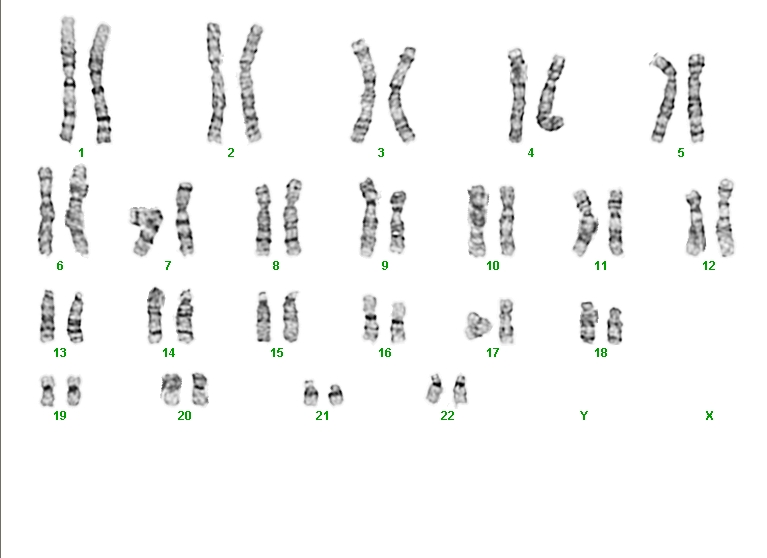 1 2 3 4 5

6 7 8 9 10 11 12

13 14 15 16 17 18

19 20 21 22 Y X