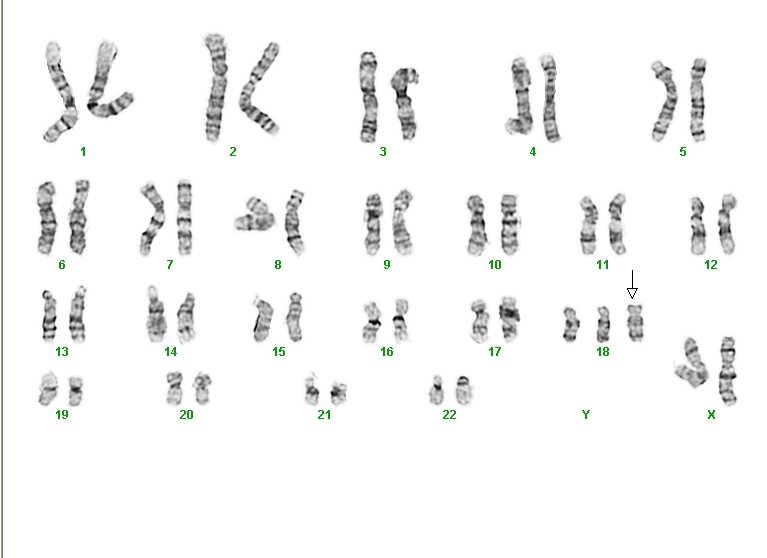 1 2 3 4 5

6 7 8 9 10 11 12

13 14 15 16 17 18

19 20 21 22 Y X