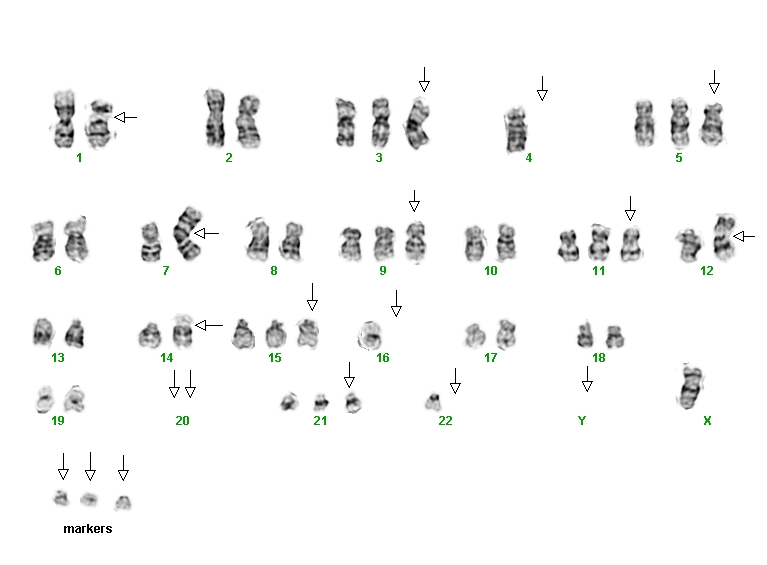 1 2 3 4 5

6 7 8 9 10 11 12

13 14 15 16 17 18

19 20 21 22 Y X

markers