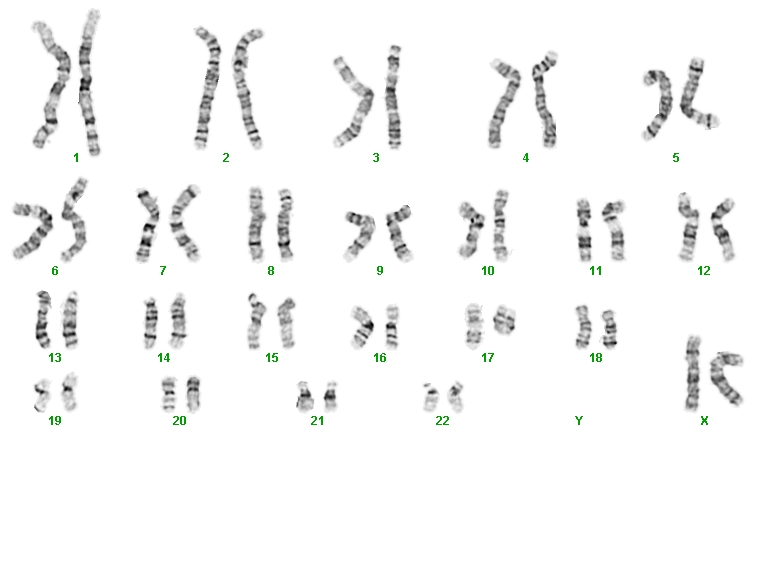 1 2 3 4 5

6 7 8 9 10 11 12

13 14 15 16 17 18

19 20 21 22 Y X