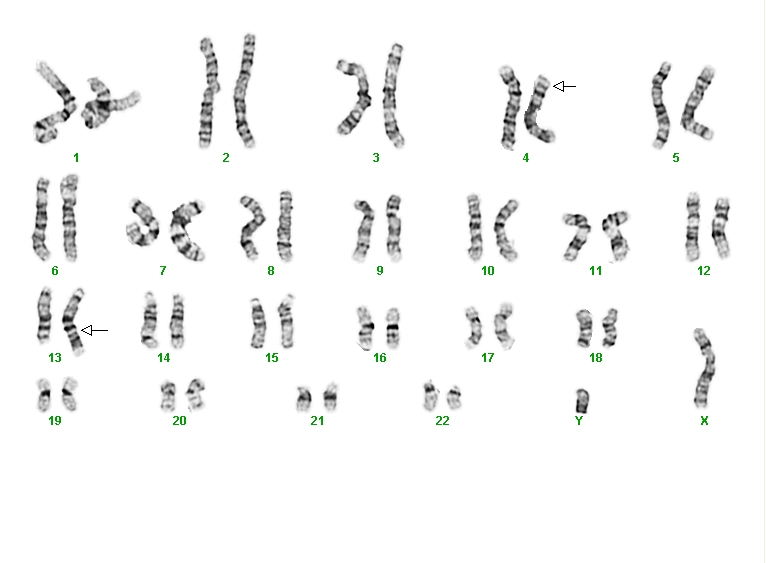 1 2 3 4 5

6 7 8 9 10 11 12

13 14 15 16 17 18

19 20 21 22 Y X