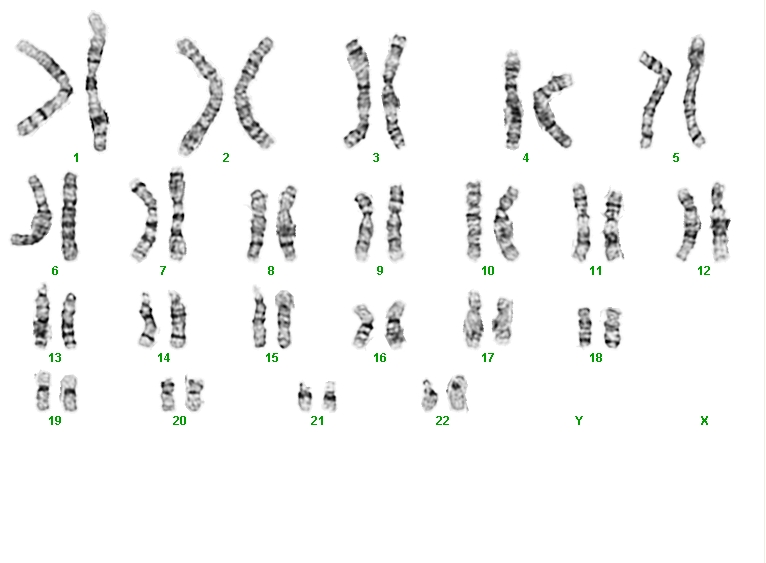 1 2 3 4 5
6 7 8 9 10 11 12
13 14 15 16 17 18
19 20 21 22 Y X