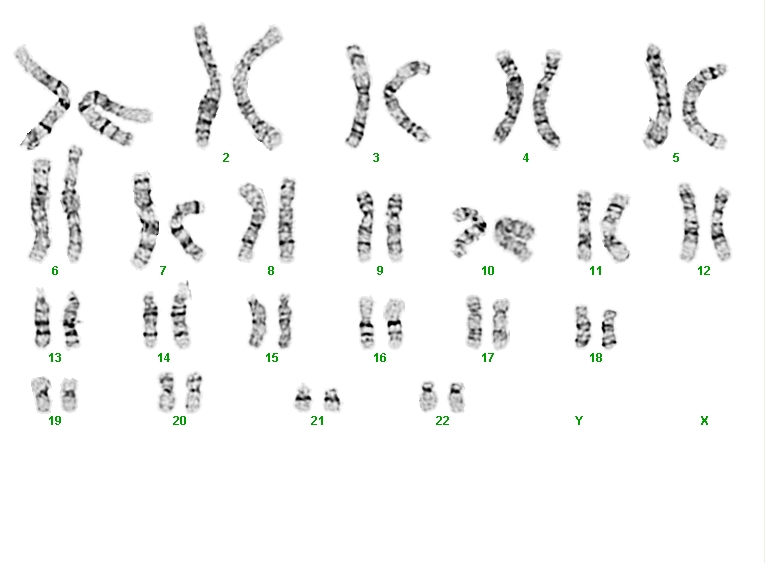 2 3 4 5

6 7 8 9 10 11 12

13 14 15 16 17 18

19 20 21 22 Y X