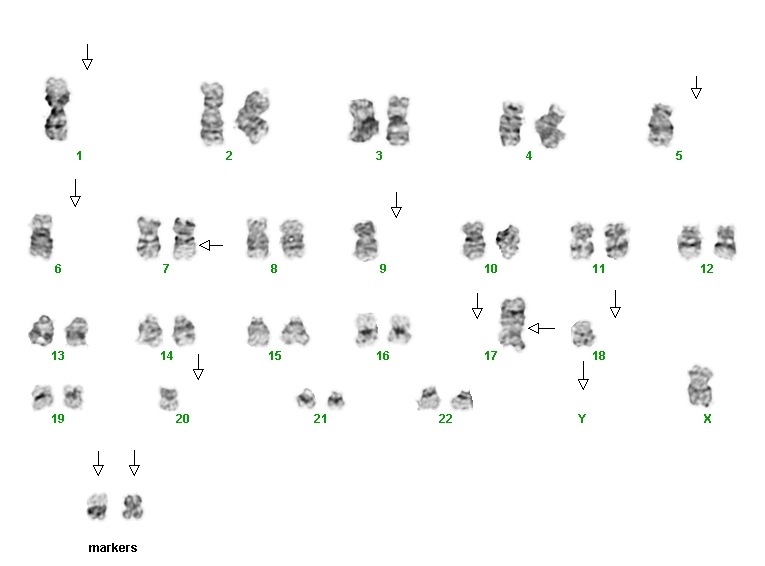 1 2 3 4 5

6 7 8 9 10 11 12

13 14 15 16 17 18

19 20 21 22 Y X

markers