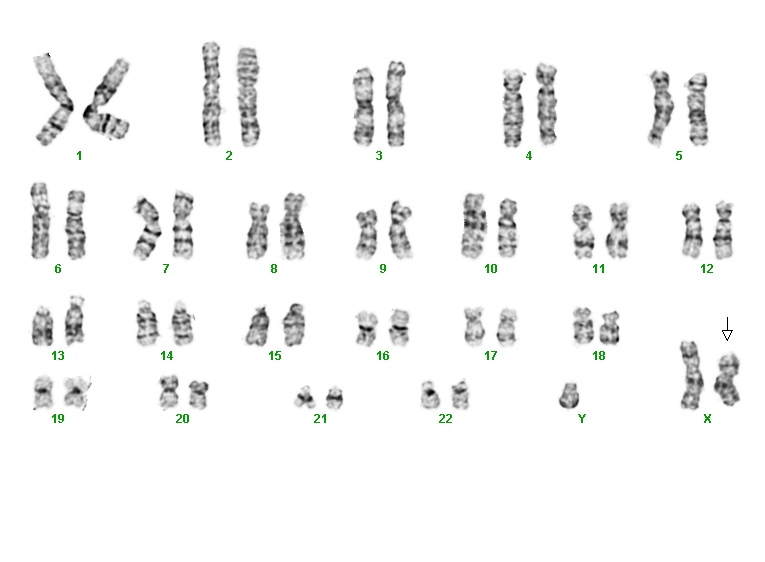 1 2 3 4 5

6 7 8 9 10 11 12

13 14 15 16 17 18

19 20 21 22 Y X