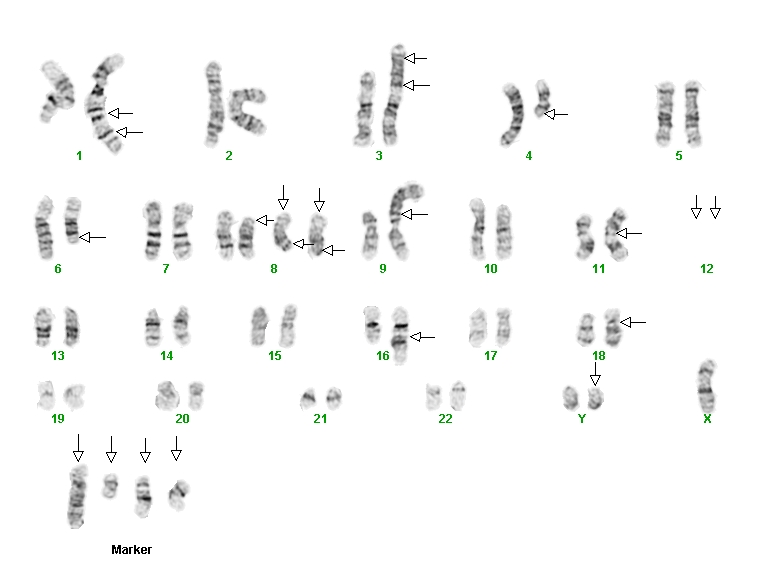 1 2 3 4 5

6 7 8 9 10 11 12

13 14 15 16 17 18

19 20 21 22 Y X

Marker