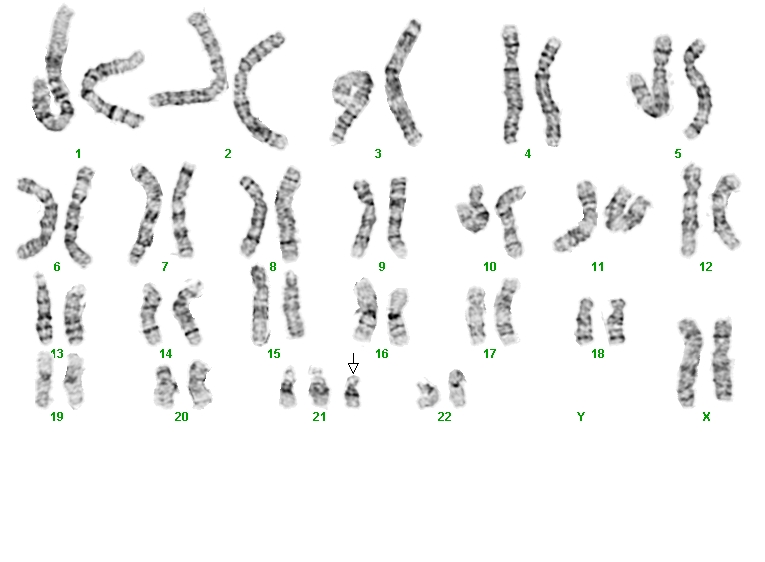 1 2 3 4 5

6 7 8 9 10 11 12

13 14 15 16 17 18

19 20 21 22 Y X