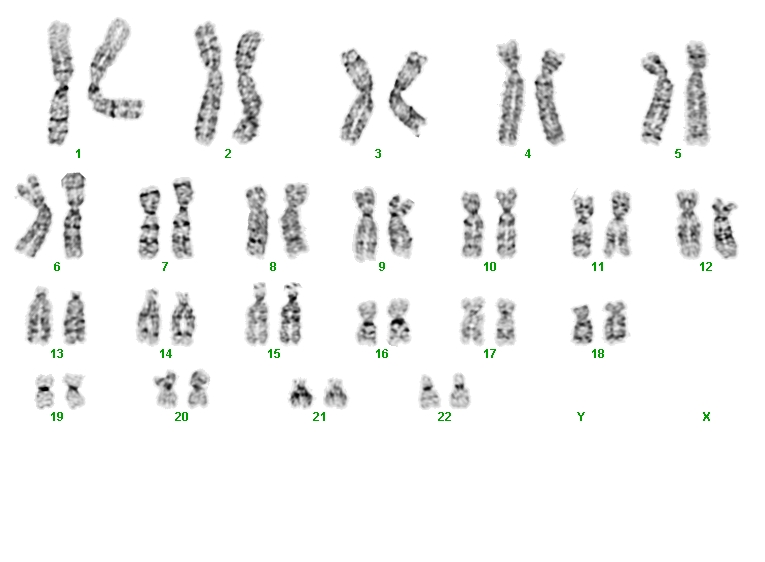 1 2 3 4 5

6 7 8 9 10 11 12

13 14 15 16 17 18

19 20 21 22 Y X