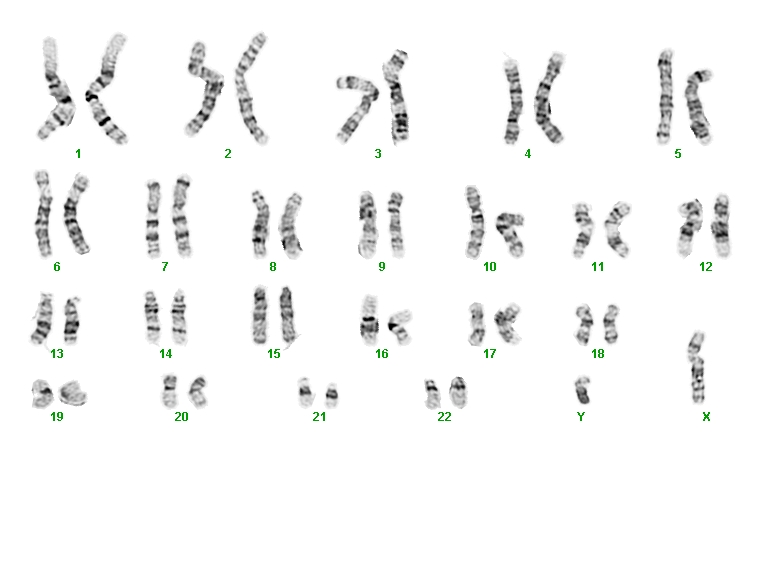 1 2 3 4 5

6 7 8 9 10 11 12

13 14 15 16 17 18

19 20 21 22 Y X