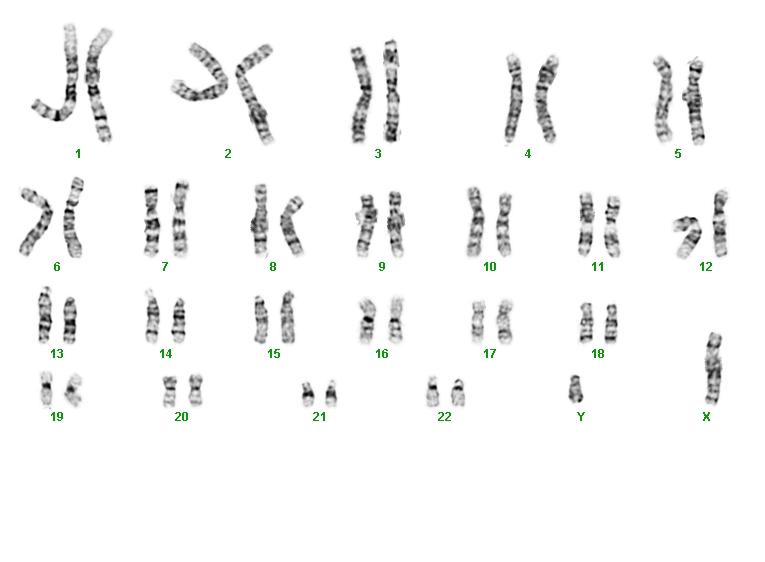 1 2 3 4 5

6 7 8 9 10 11 12

13 14 15 16 17 18

19 20 21 22 Y X