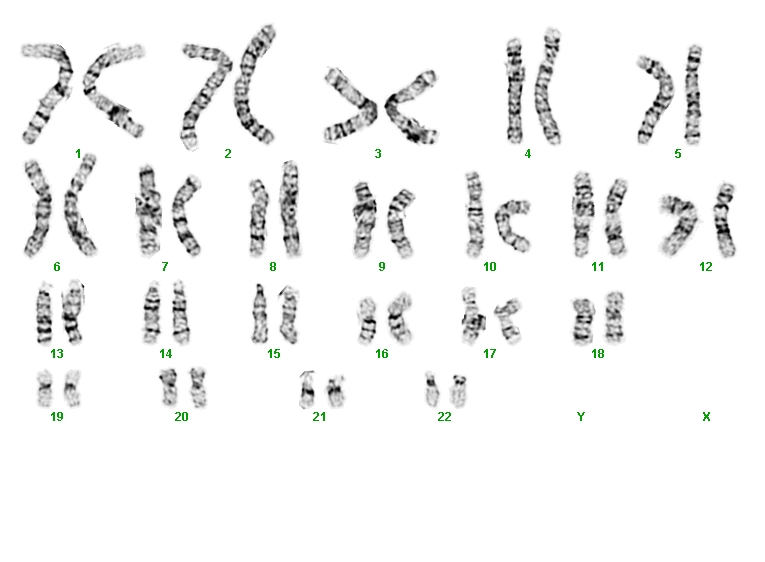 1 2 3 4 5

6 7 8 9 10 11 12

13 14 15 16 17 18

19 20 21 22 Y X