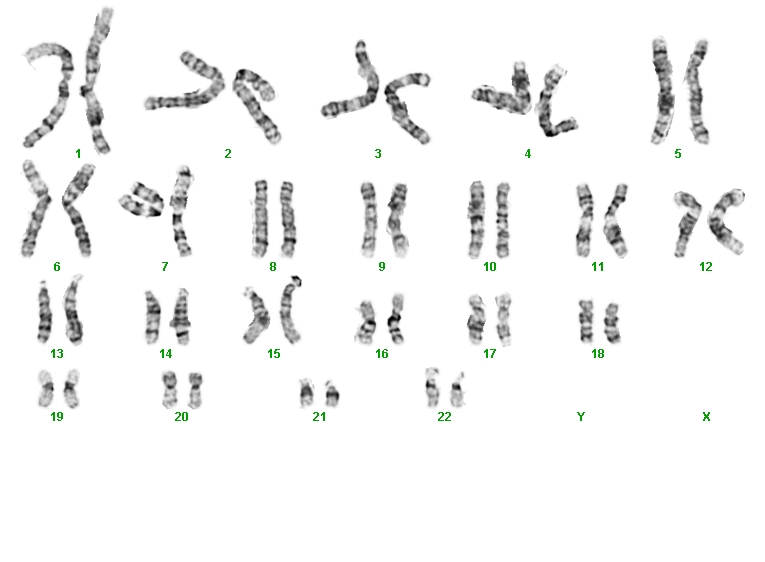 1 2 3 4 5

6 7 8 9 10 11 12

13 14 15 16 17 18

19 20 21 22 Y X