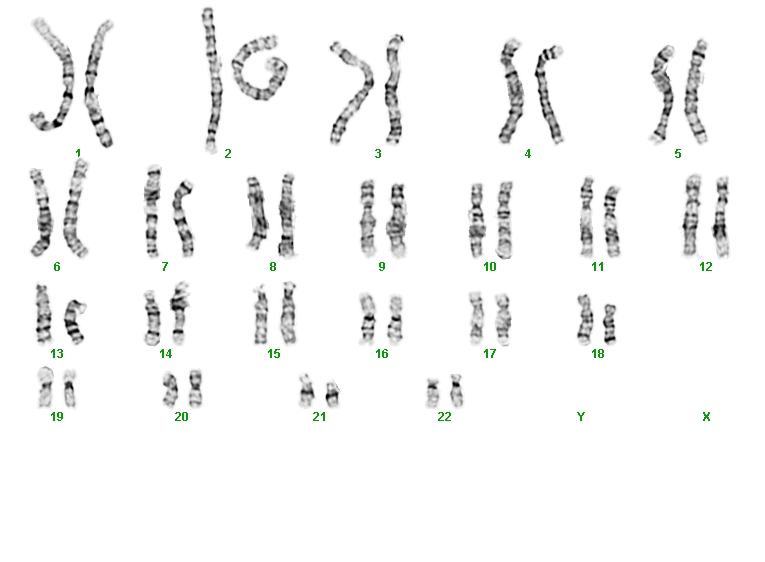 1 2 3 4 5

6 7 8 9 10 11 12

13 14 15 16 17 18

19 20 21 22 Y X