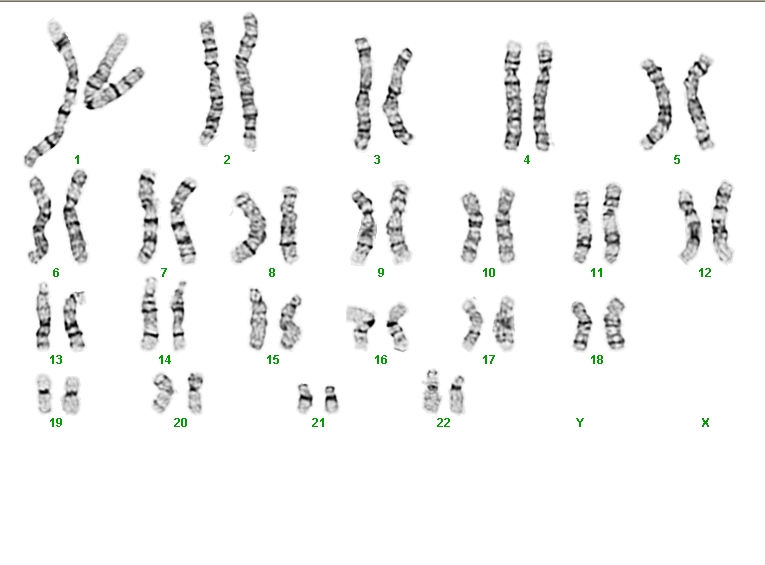 1 2 3 4 5

6 7 8 9 10 11 12

13 14 15 16 17 18

19 20 21 22 Y X