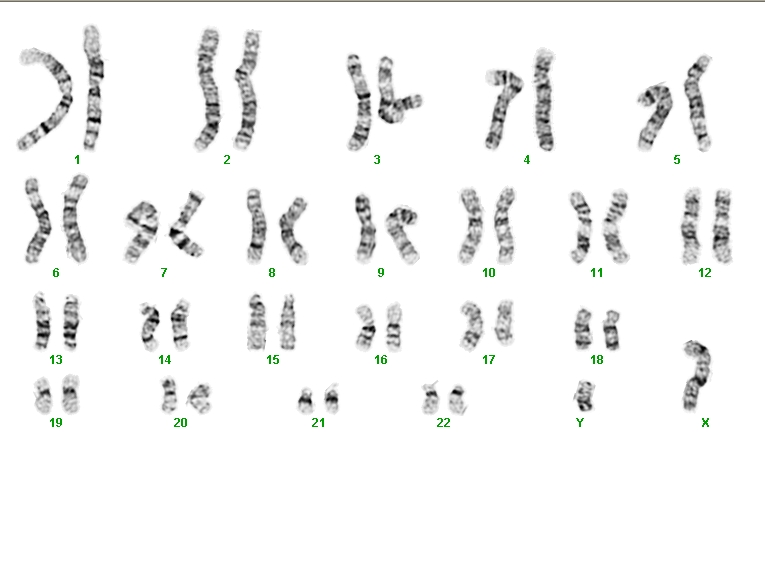 1 2 3 4 5

6 7 8 9 10 11 12

13 14 15 16 17 18

19 20 21 22 Y X