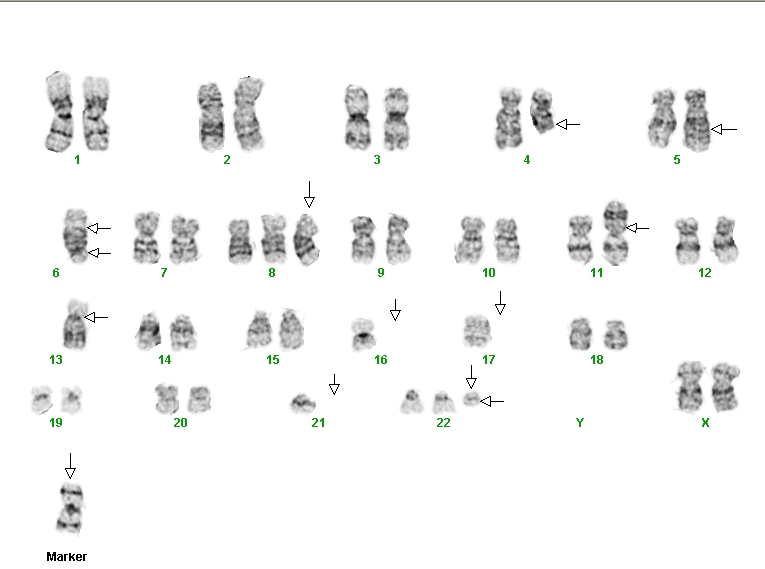 1 2 3 4 5

6 7 8 9 10 11 12

13 14 15 16 17 18

19 20 21 22 Y X

Marker