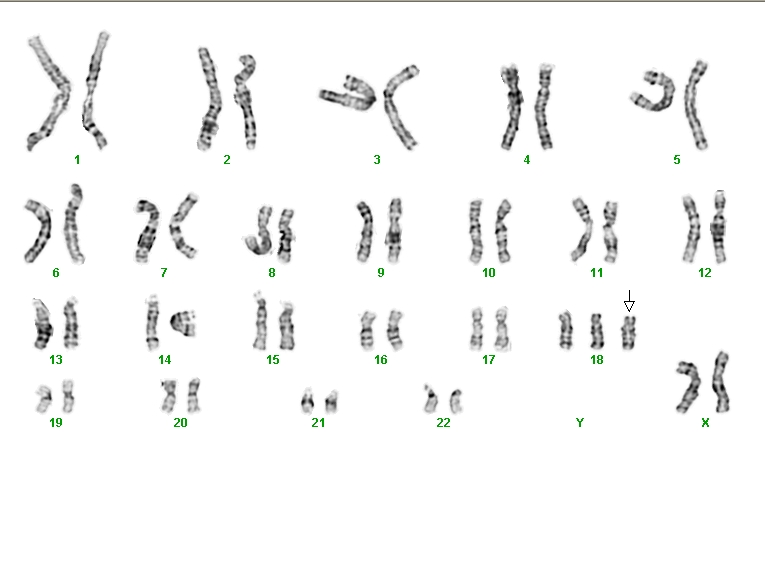 1 2 3 4 5

6 7 8 9 10 11 12

13 14 15 16 17 18

19 20 21 22 Y X