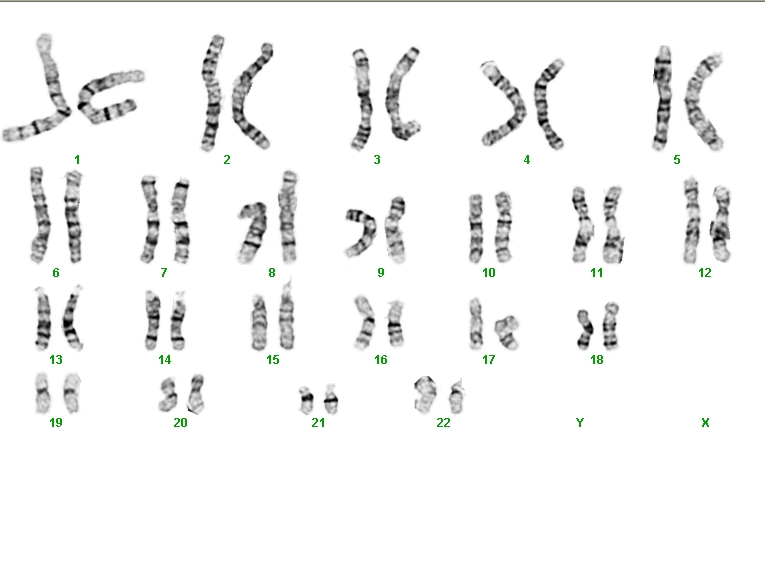 1 2 3 4 5

6 7 8 9 10 11 12

13 14 15 16 17 18

19 20 21 22 Y X