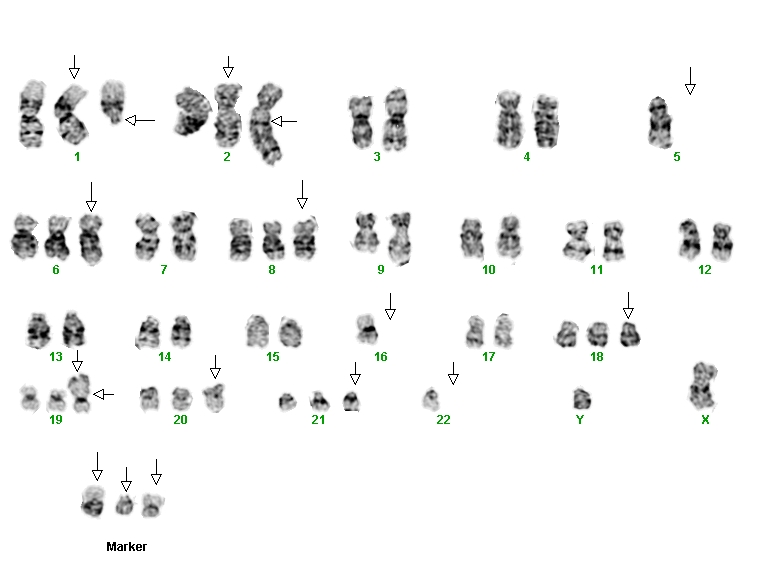 1 2 3 4 5

6 7 8 9 10 11 12

13 14 15 16 17 18

19 20 21 22 Y X

Marker