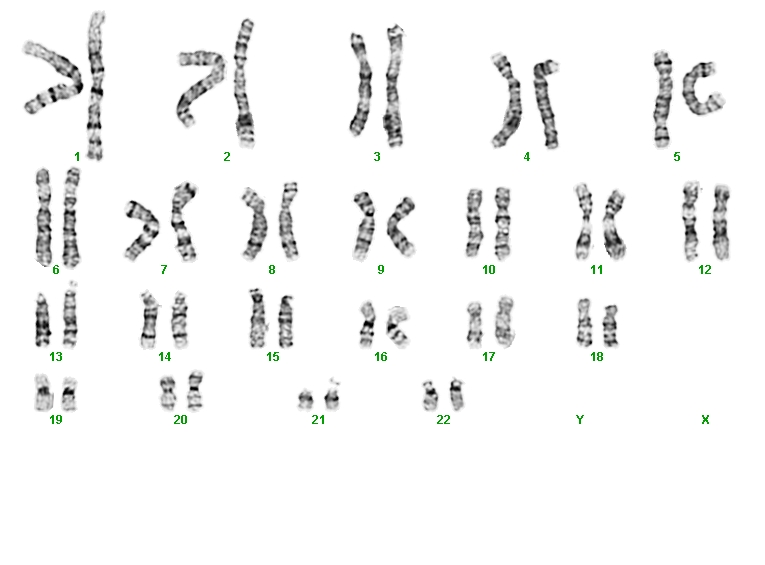 1 2 3 4 5

6 7 8 9 10 11 12

13 14 15 16 17 18

19 20 21 22 Y X