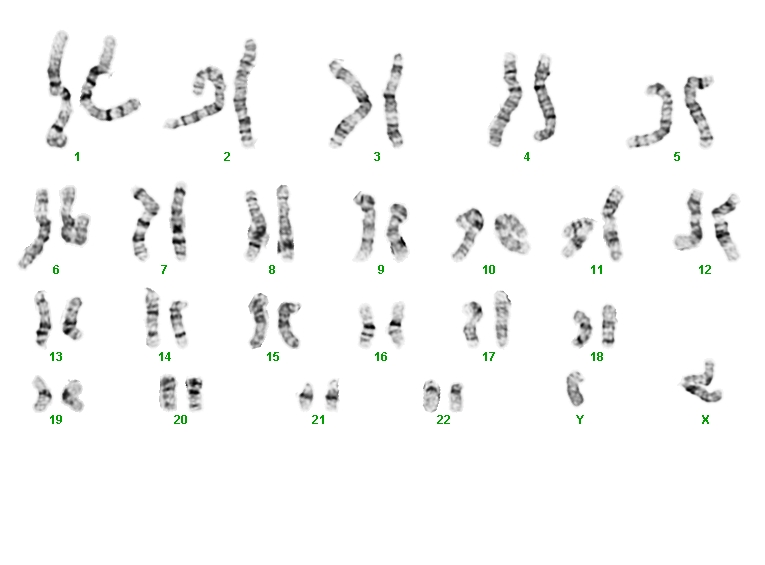 1 2 3 4 5

6 7 8 9 10 11 12

13 14 15 16 17 18

19 20 21 22 Y X