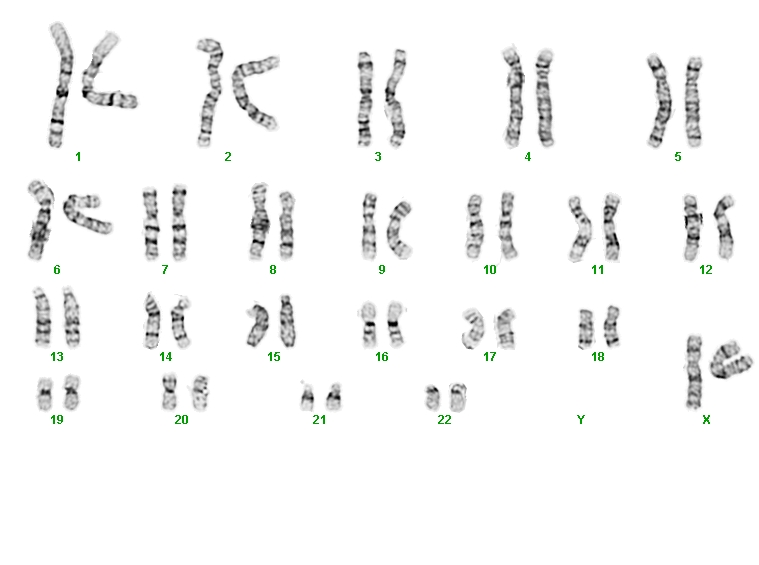 1 2 3 4 5

6 7 8 9 10 11 12

13 14 15 16 17 18

19 20 21 22 Y X