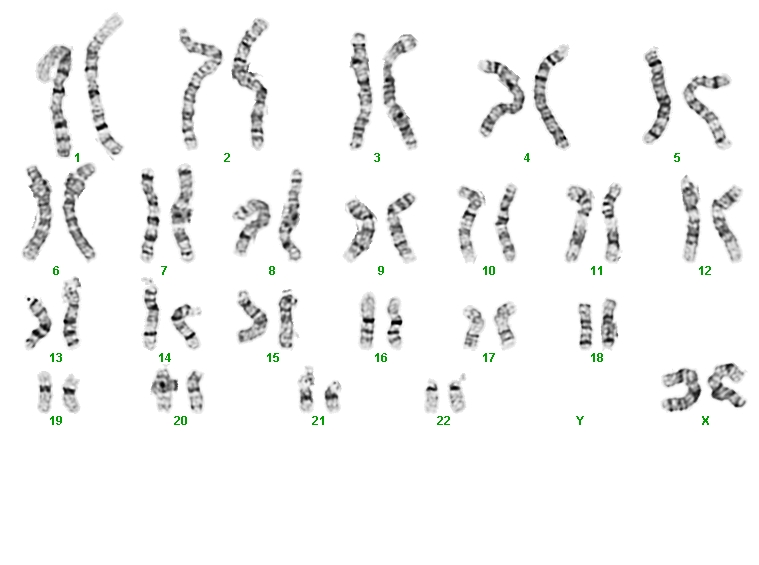 1 2 3 4 5

6 7 8 9 10 11 12

13 14 15 16 17 18

19 20 21 22 Y X