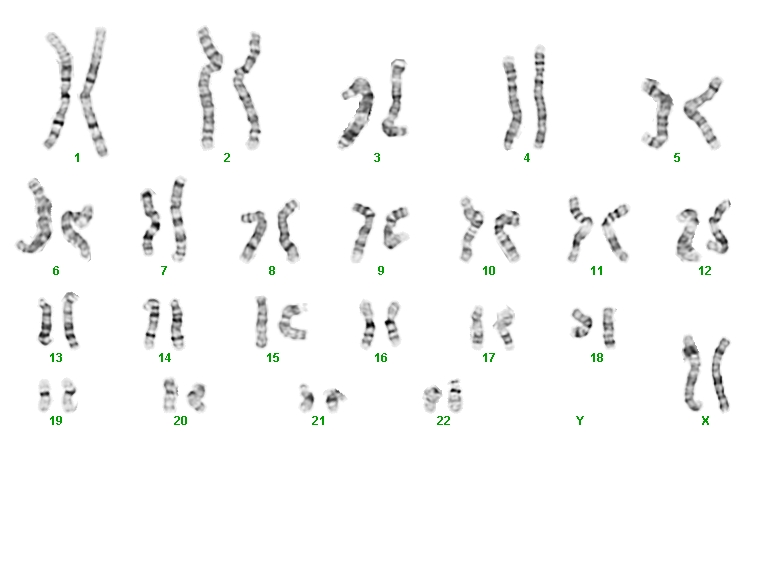 1 2 3 4 5

6 7 8 9 10 11 12

13 14 15 16 17 18

19 20 21 22 Y X