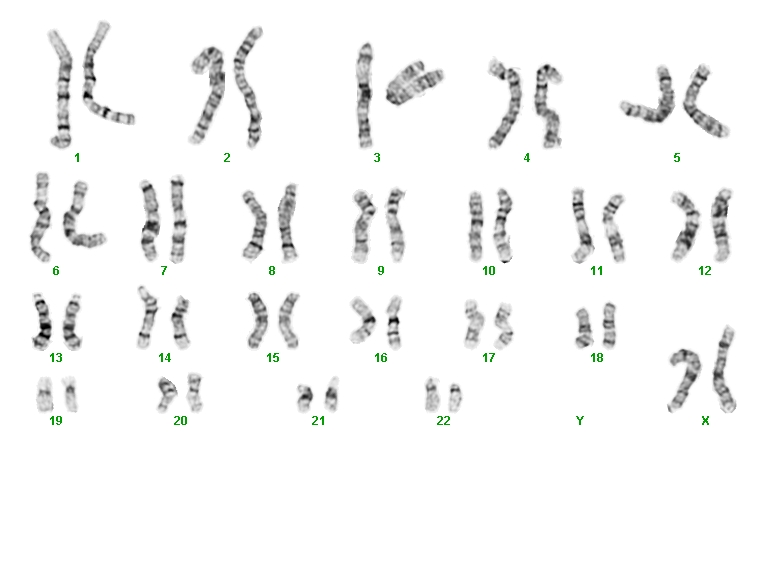 1 2 3 4 5

6 7 8 9 10 11 12

13 14 15 16 17 18

19 20 21 22 Y X