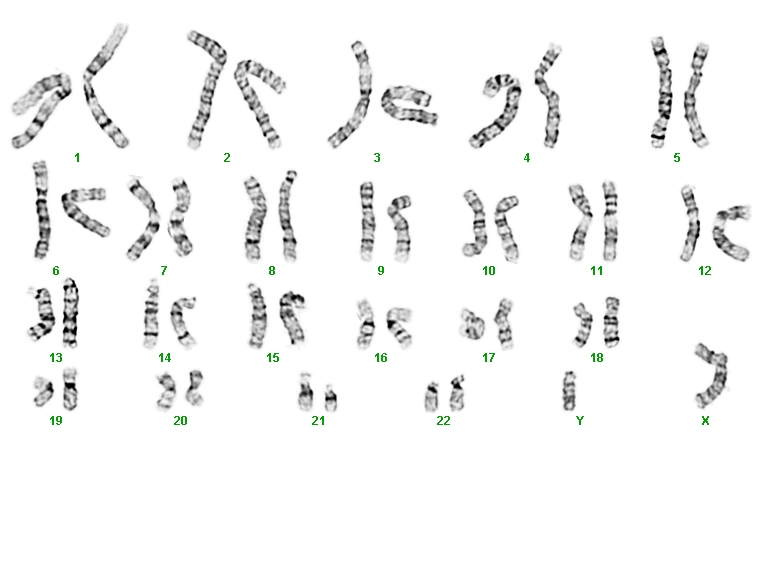 1 2 3 4 5

6 7 8 9 10 11 12

13 14 15 16 17 18

19 20 21 22 Y X