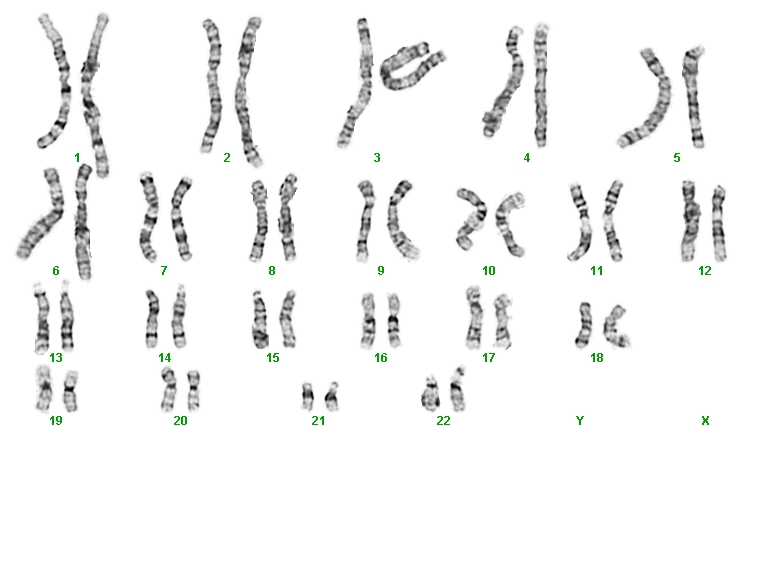 1 2 3 4 5

6 7 8 9 10 11 12

13 14 15 16 17 18

19 20 21 22 Y X