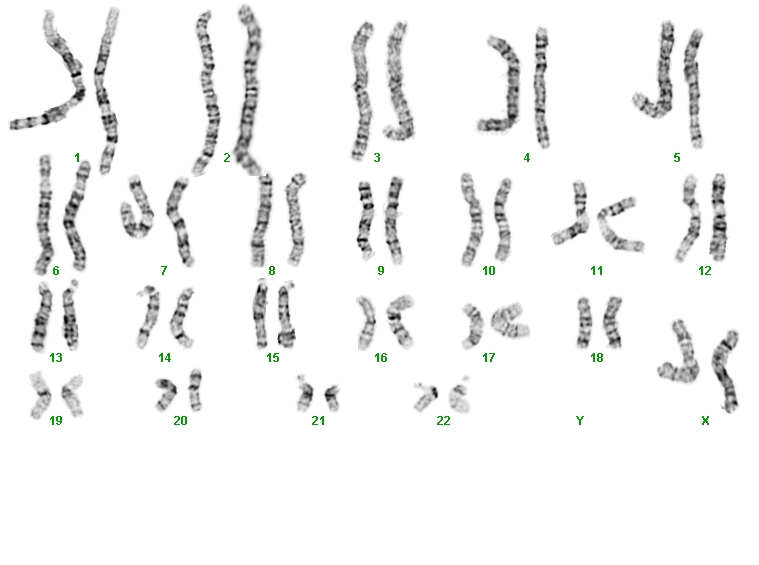 1 2 3 4 5
6 7 8 9 10 11 12
13 14 15 16 17 18
19 20 21 22 Y X