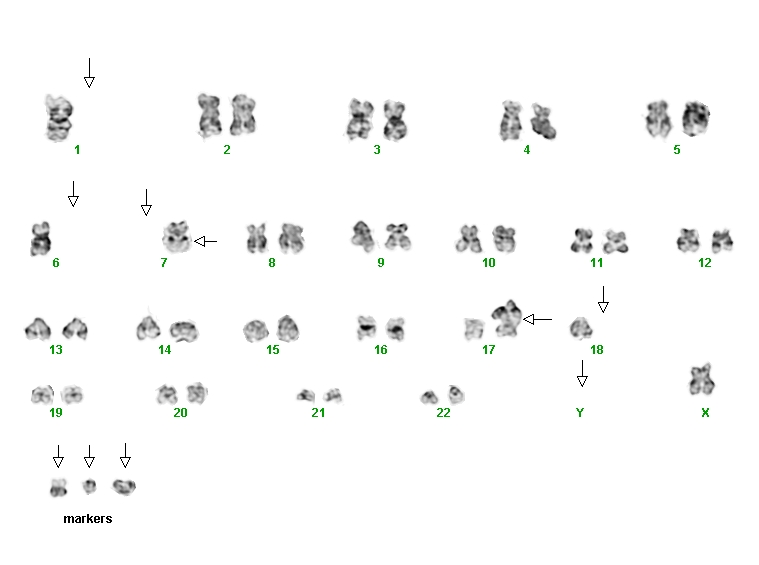 1 2 3 4 5

6 7 8 9 10 11 12

13 14 15 16 17 18

19 20 21 22 Y X

markers